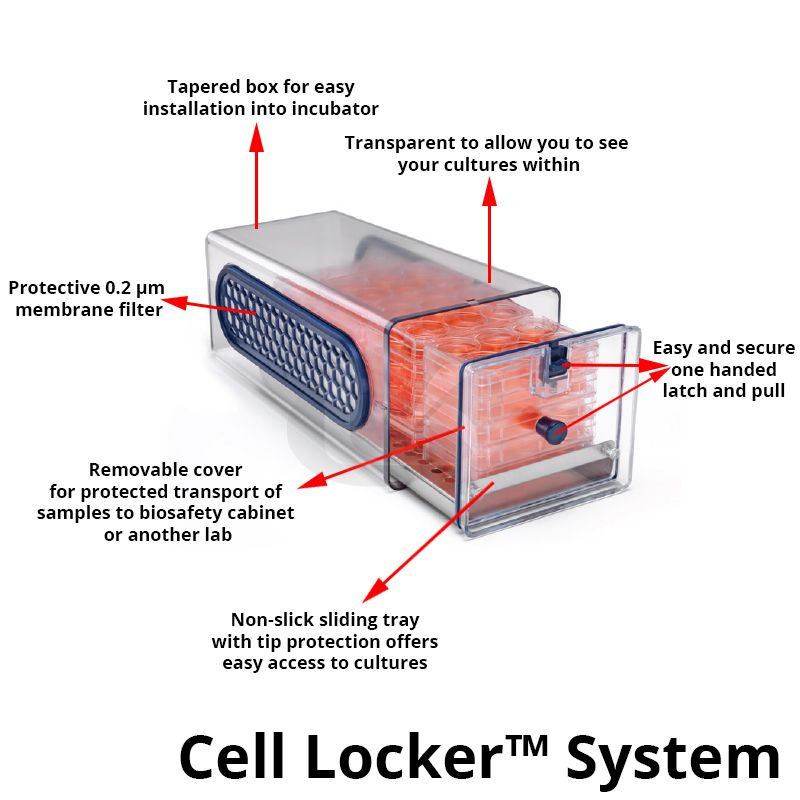 Tapered box for easy installation into incubator

Transparent to allow you to see your cultures within

Protective 0.2 µm membrane filter

Easy and secure one handed latch and pull

Removable cover for protected transport of samples to biosafety cabinet or another lab

Non-slick sliding tray with tip protection offers easy access to cultures

Cell Locker™ System